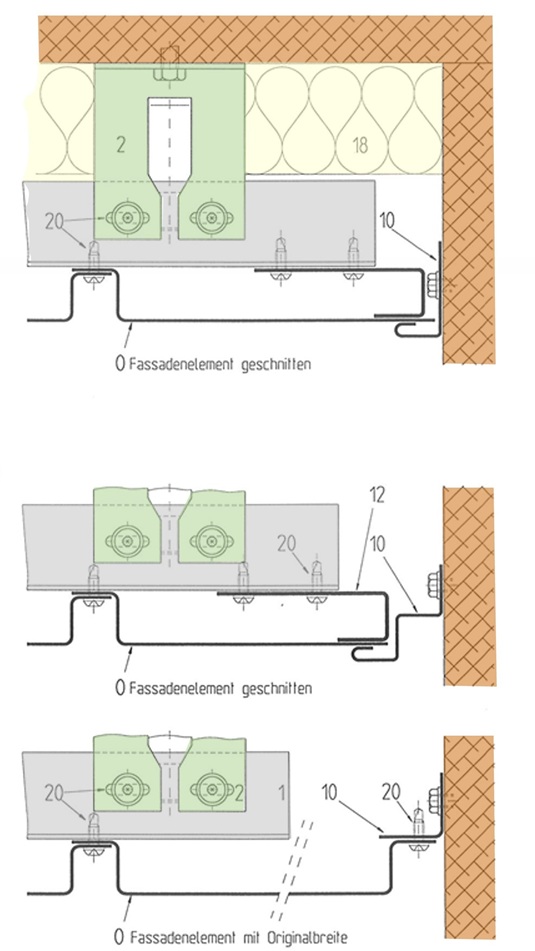 2
18
20
10
0 Fassadenelement geschnitten

12
20
10
0 Fassadenelement geschnitten

20
2
1
10
20
0 Fassadenelement mit Originalbreite